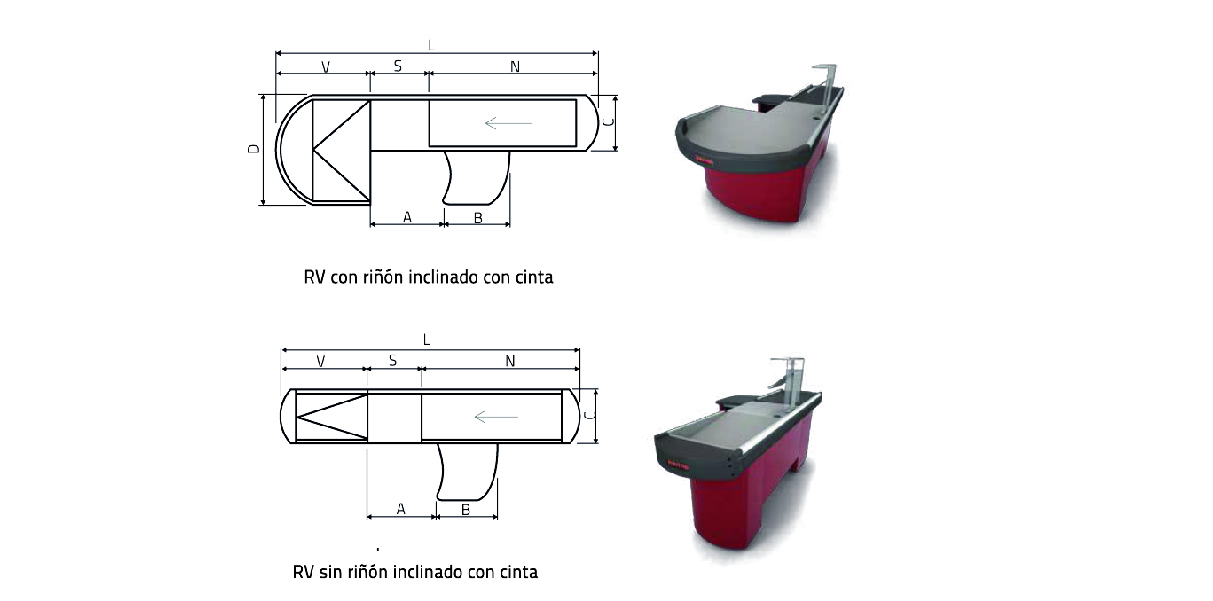 L
V
S
N
D
C
A
B

RV con riñón inclinado con cinta

L
V
S
N
C
A
B

RV sin riñón inclinado con cinta